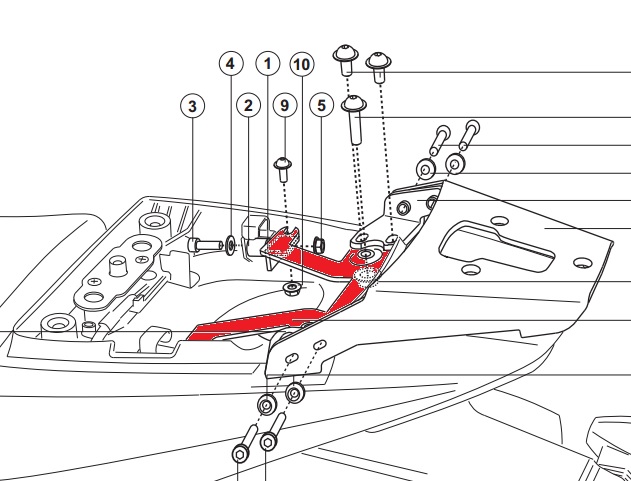 4
1
10
3
2
9
5